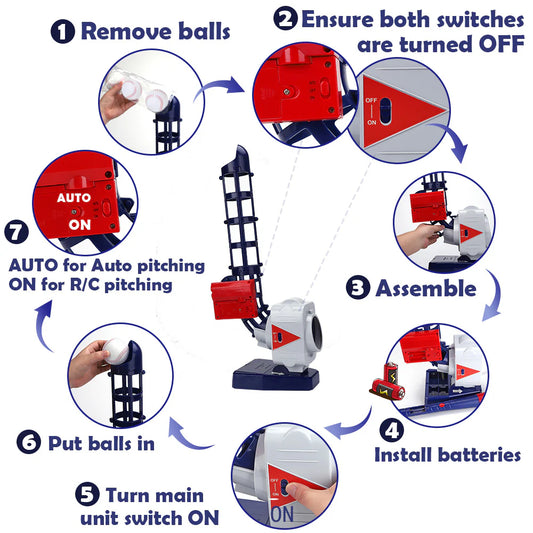 1 Remove balls

2 Ensure both switches are turned OFF

OFF

ON

3 Assemble

4 Install batteries

OFF

ON

ON

5 Turn main unit switch ON

6 Put balls in

AUTO

ON

7

AUTO for Auto pitching
ON for R/C pitching