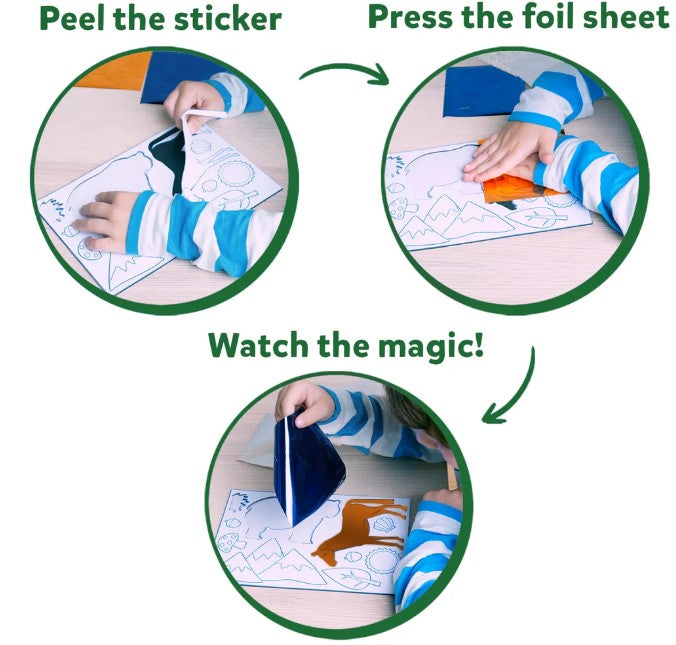 Peel the sticker

Press the foil sheet

Watch the magic!