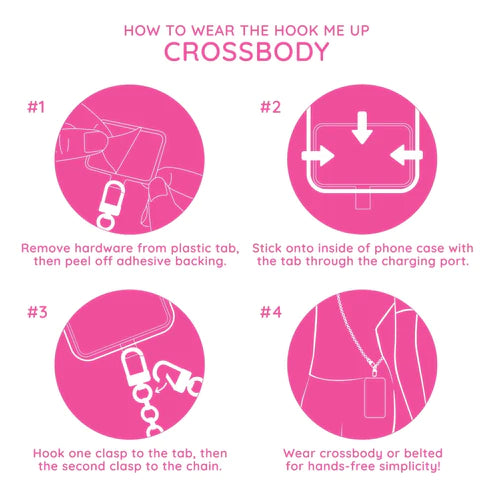 HOW TO WEAR THE HOOK ME UP
CROSSBODY

#1

Remove hardware from plastic tab, then peel off adhesive backing.

#2

Stick onto inside of phone case with the tab through the charging port.

#3

Hook one clasp to the tab, then the second clasp to the chain.

#4

Wear crossbody or belted for hands-free simplicity!