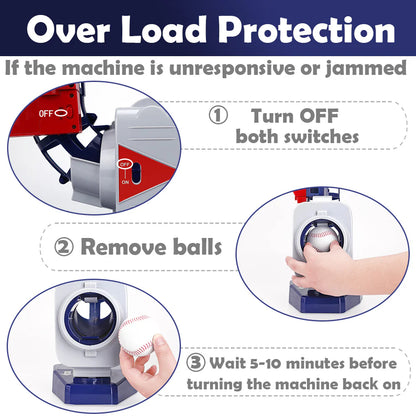 Over Load Protection

If the machine is unresponsive or jammed

OFF

OFF
ON

① Turn OFF both switches

② Remove balls

③ Wait 5-10 minutes before turning the machine back on