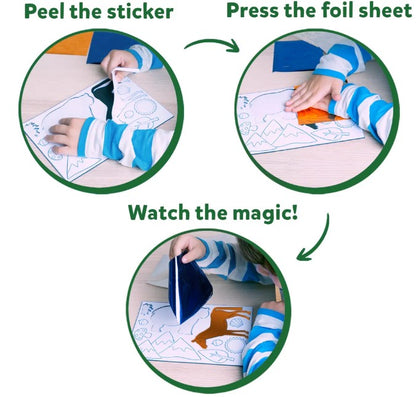 Peel the sticker

Press the foil sheet

Watch the magic!