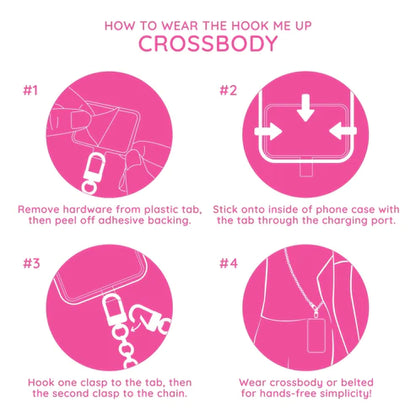 HOW TO WEAR THE HOOK ME UP
CROSSBODY

#1

Remove hardware from plastic tab, then peel off adhesive backing.

#2

Stick onto inside of phone case with the tab through the charging port.

#3

Hook one clasp to the tab, then the second clasp to the chain.

#4

Wear crossbody or belted for hands-free simplicity!