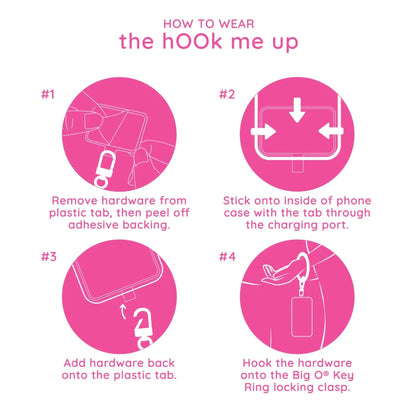 HOW TO WEAR
the hOOk me up

#1
Remove hardware from plastic tab, then peel off adhesive backing.

#2
Stick onto inside of phone case with the tab through the charging port.

#3
Add hardware back onto the plastic tab.

#4
Hook the hardware onto the Big O® Key Ring locking clasp.