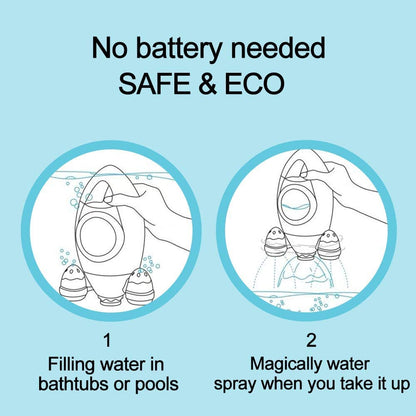 No battery needed
SAFE & ECO

1
Filling water in bathtubs or pools

2
Magically water spray when you take it up